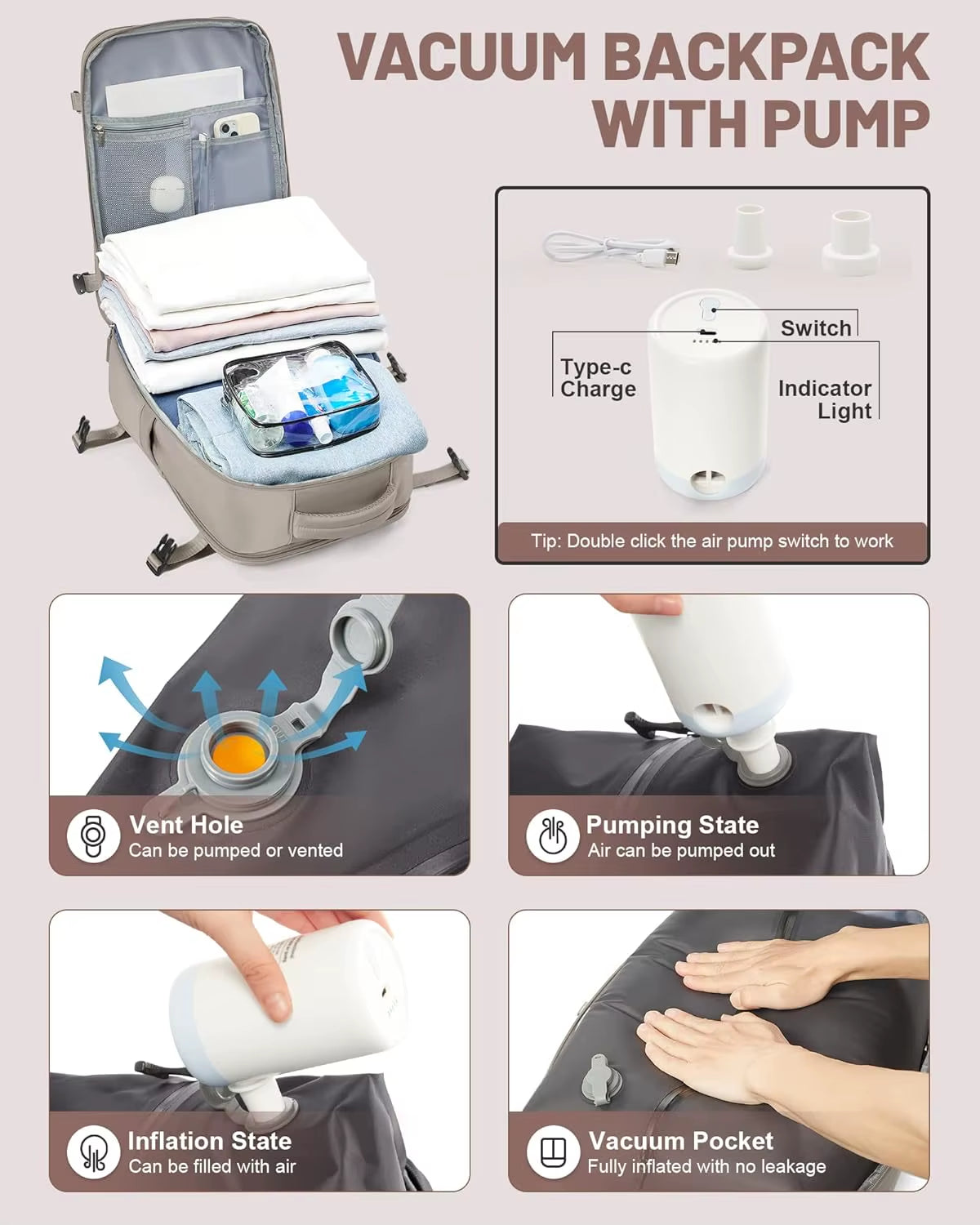 VACUUM BACKPACK WITH PUMP

Switch

Type-c Charge

Indicator Light

Tip: Double click the air pump switch to work

Vent Hole
Can be pumped or vented

Pumping State
Air can be pumped out

Inflation State
Can be filled with air

Vacuum Pocket
Fully inflated with no leakage