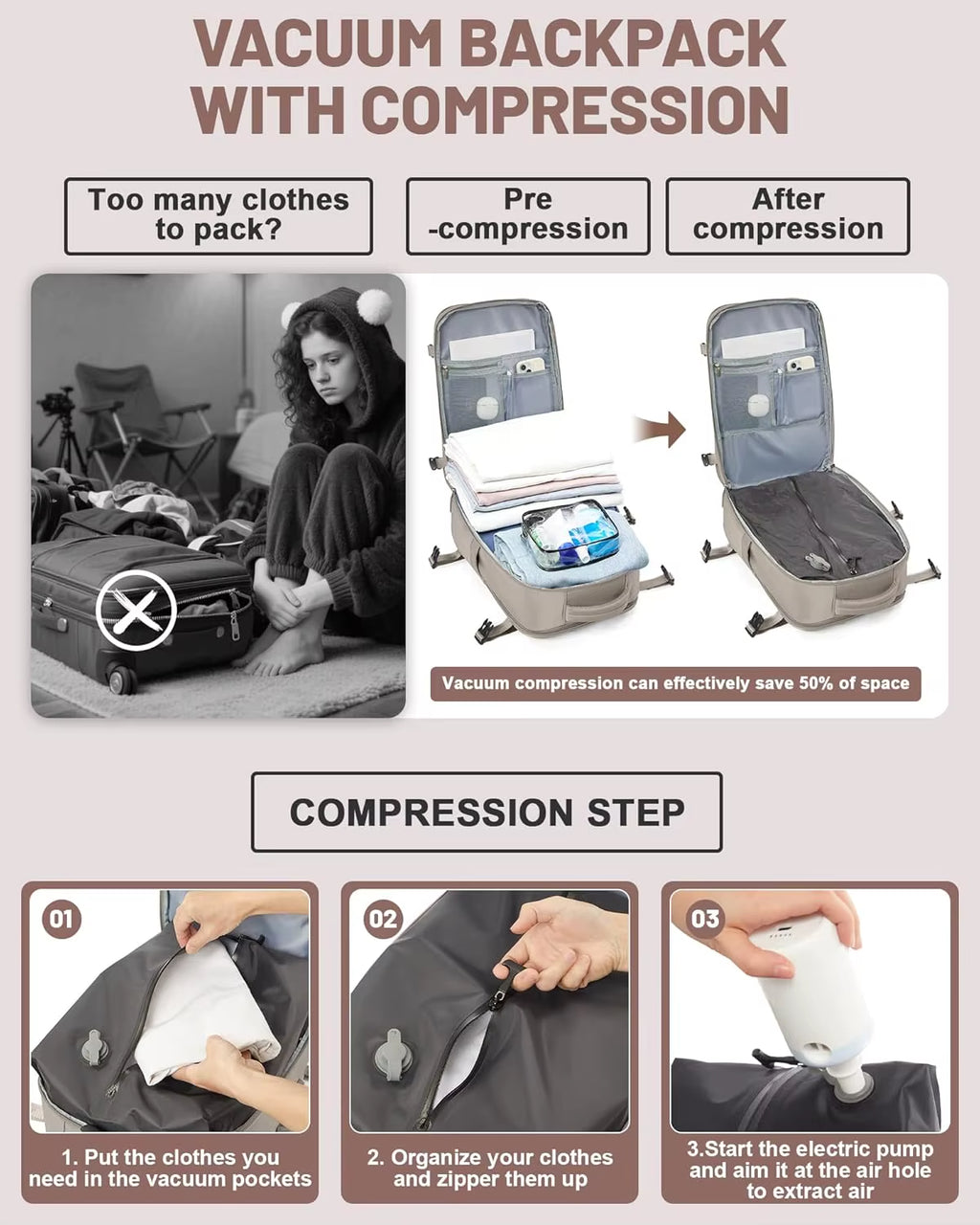 VACUUM BACKPACK WITH COMPRESSION

Too many clothes to pack?

Pre -compression

After compression

Vacuum compression can effectively save 50% of space

COMPRESSION STEP

01

1. Put the clothes you need in the vacuum pockets

02

2. Organize your clothes and zipper them up

03

3.Start the electric pump and aim it at the air hole to extract air