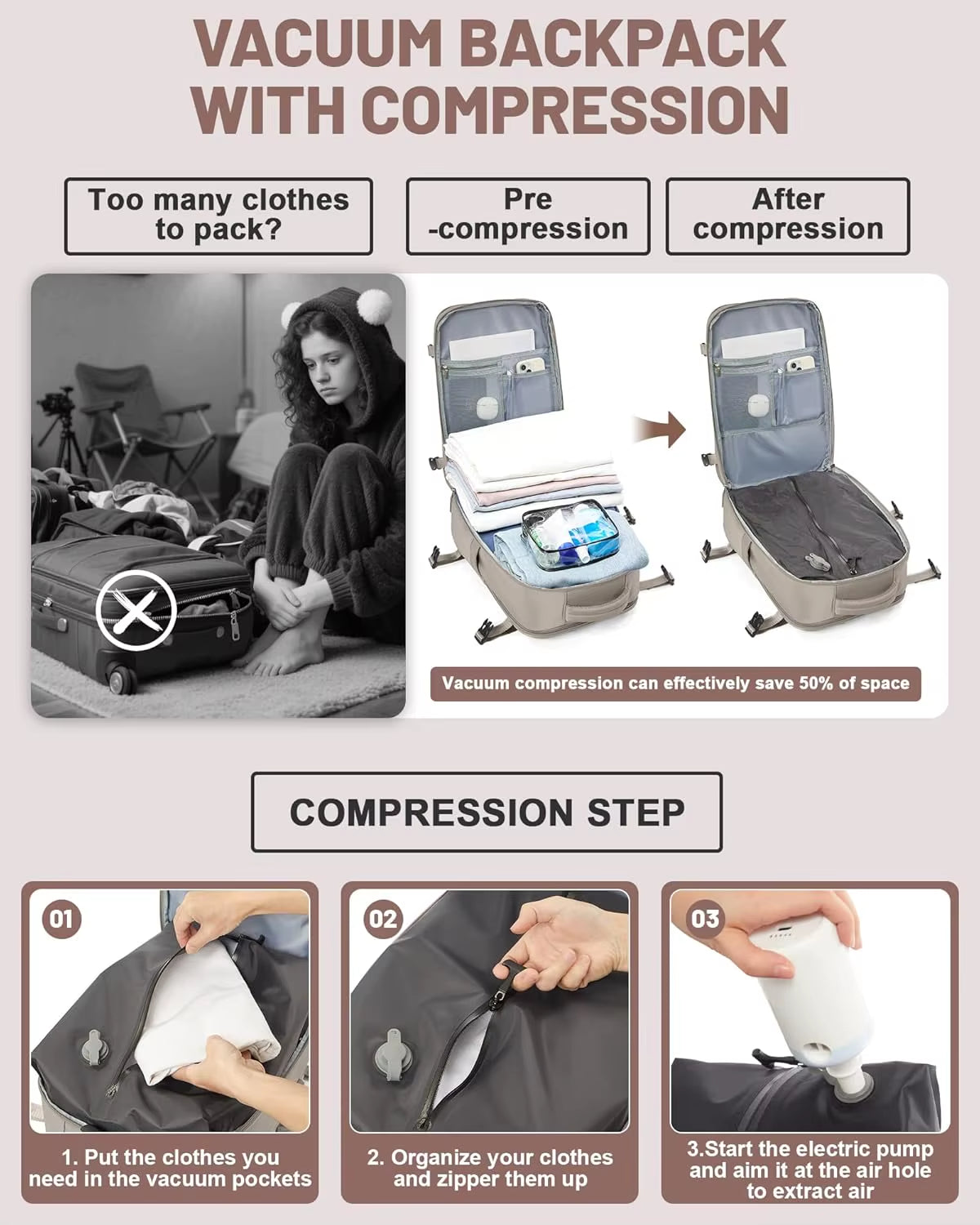 VACUUM BACKPACK WITH COMPRESSION

Too many clothes to pack?

Pre -compression

After compression

Vacuum compression can effectively save 50% of space

COMPRESSION STEP

01

1. Put the clothes you need in the vacuum pockets

02

2. Organize your clothes and zipper them up

03

3.Start the electric pump and aim it at the air hole to extract air